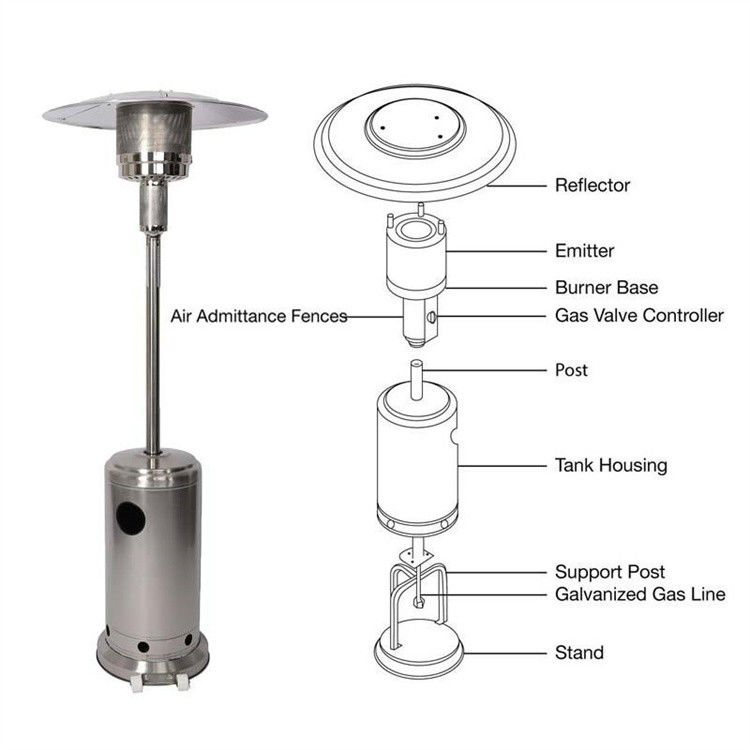 Reflector
Emitter
Burner Base
Air Admittance Fences
Gas Valve Controller
Post
Tank Housing
Support Post
Galvanized Gas Line
Stand